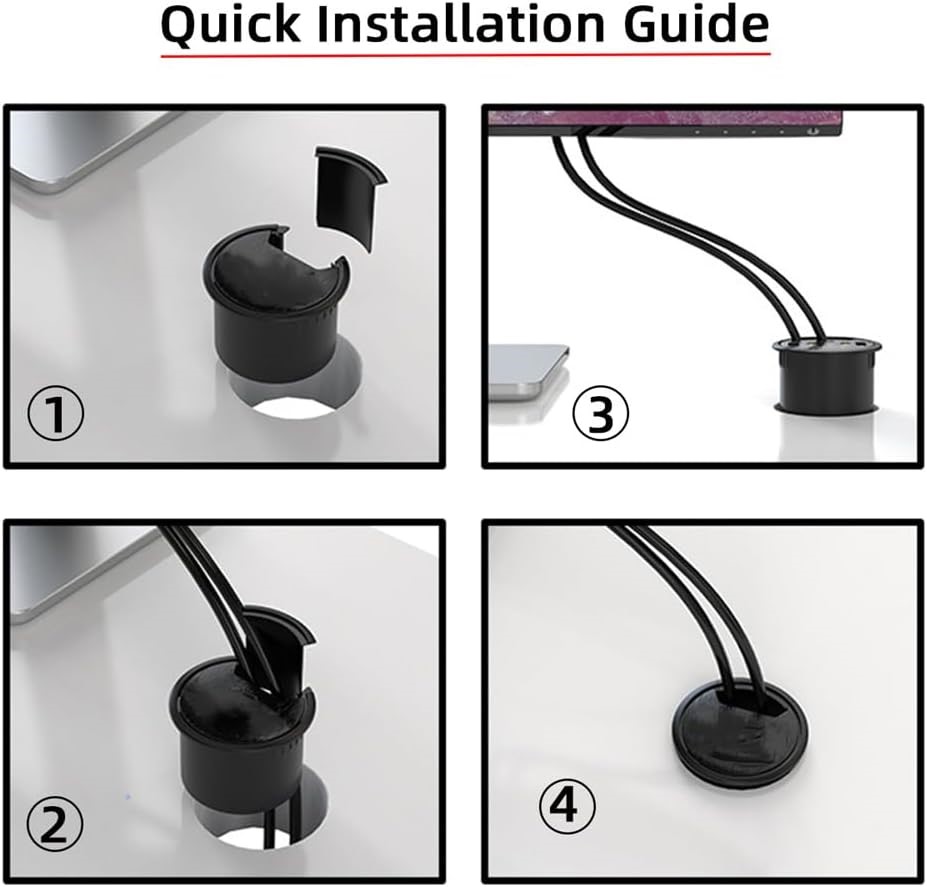 Quick Installation Guide

①

③

②

④