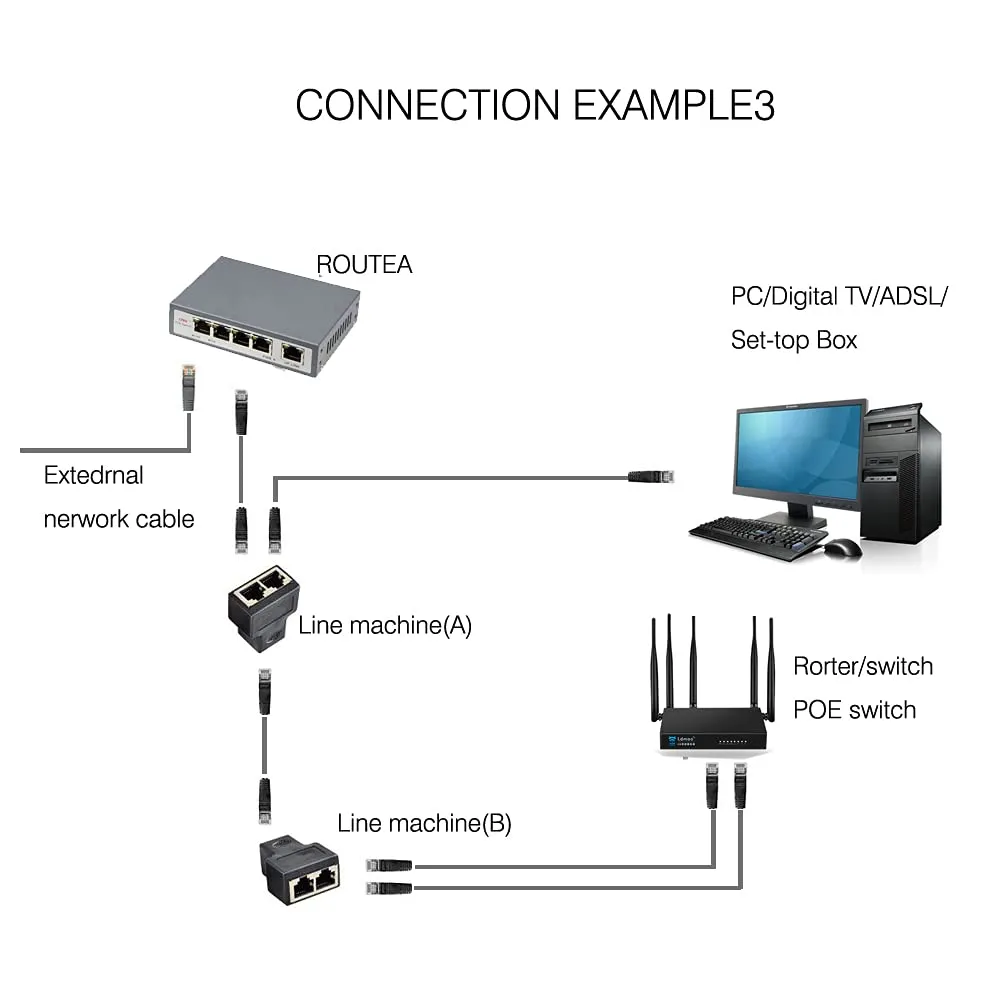 CONNECTION EXAMPLE3

ROUTEA

PC/Digital TV/ADSL/
Set-top Box

Extedrnal
nerwork cable

Line machine(A)

Rorter/switch
POE switch

Line machine(B)