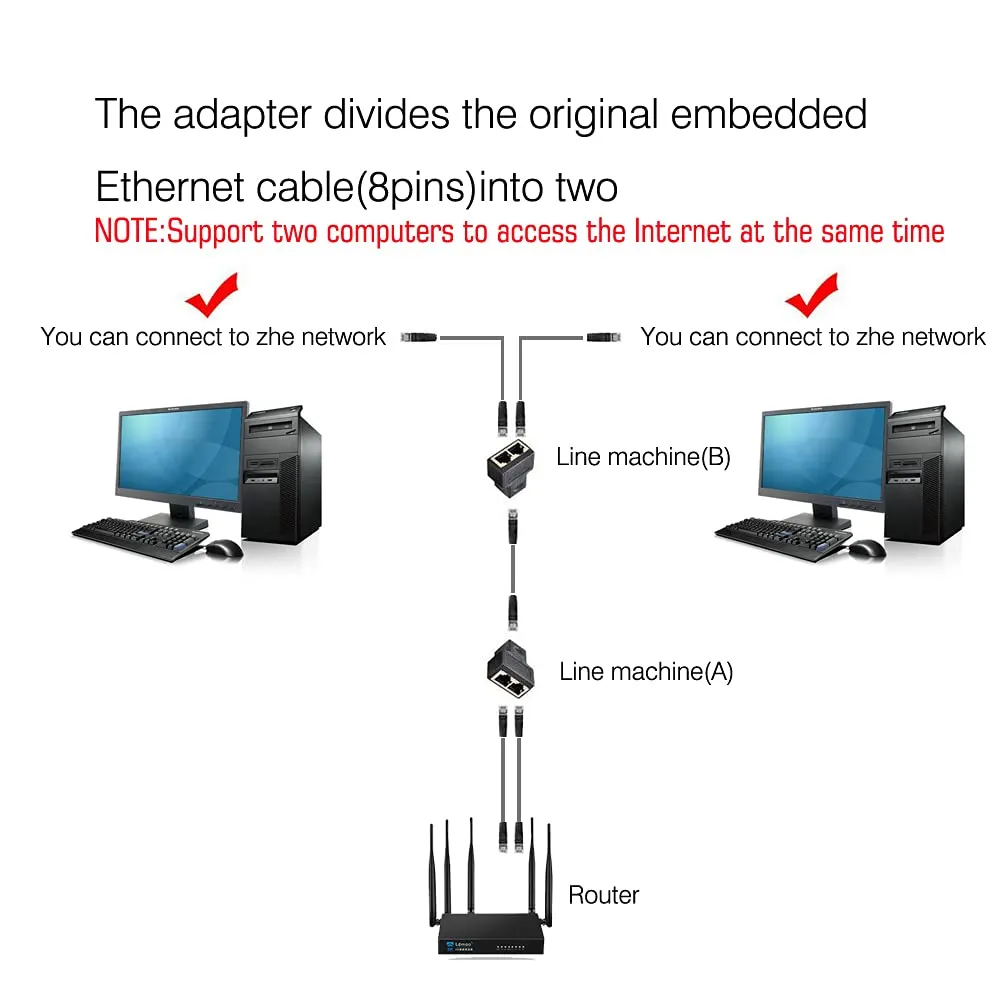 The adapter divides the original embedded

Ethernet cable(8pins)into two

NOTE:Support two computers to access the Internet at the same time

You can connect to zhe network

You can connect to zhe network

Line machine(B)

Line machine(A)

Router