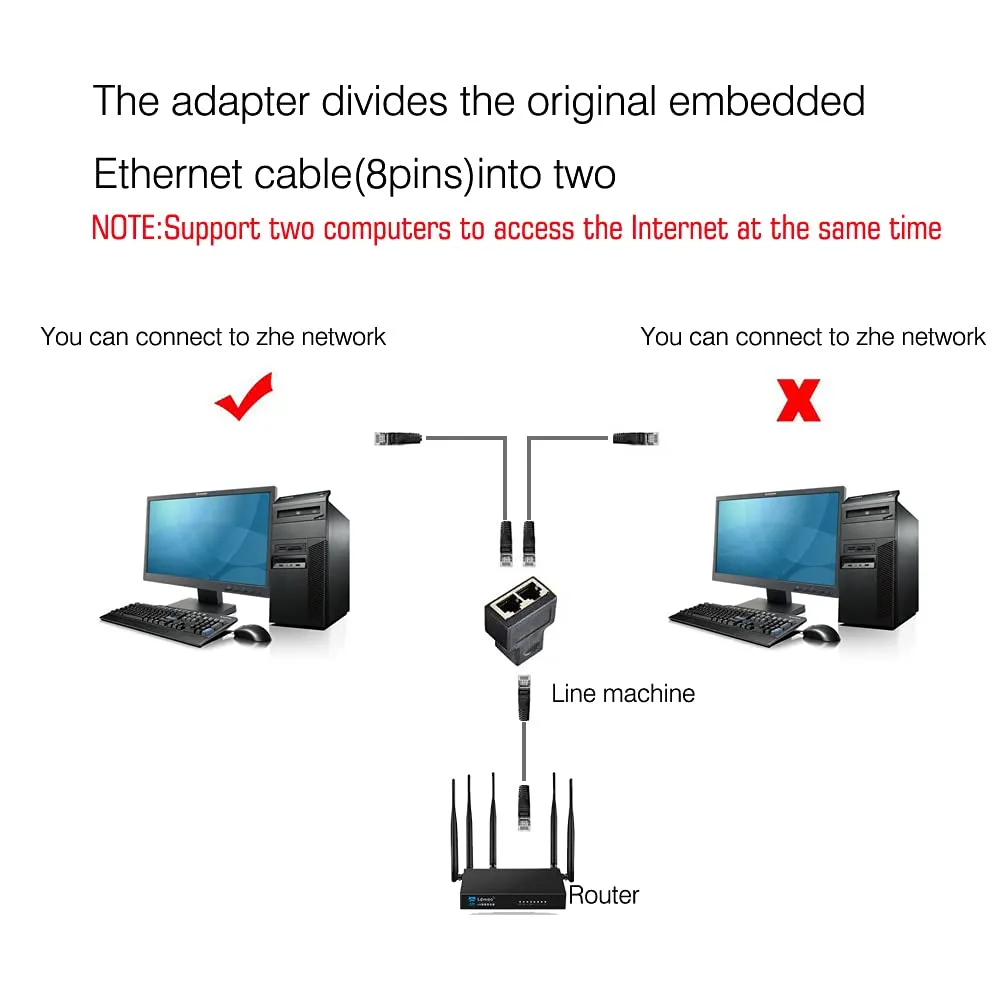 The adapter divides the original embedded Ethernet cable(8pins)into two

NOTE:Support two computers to access the Internet at the same time

You can connect to zhe network

You can connect to zhe network

Line machine

Router